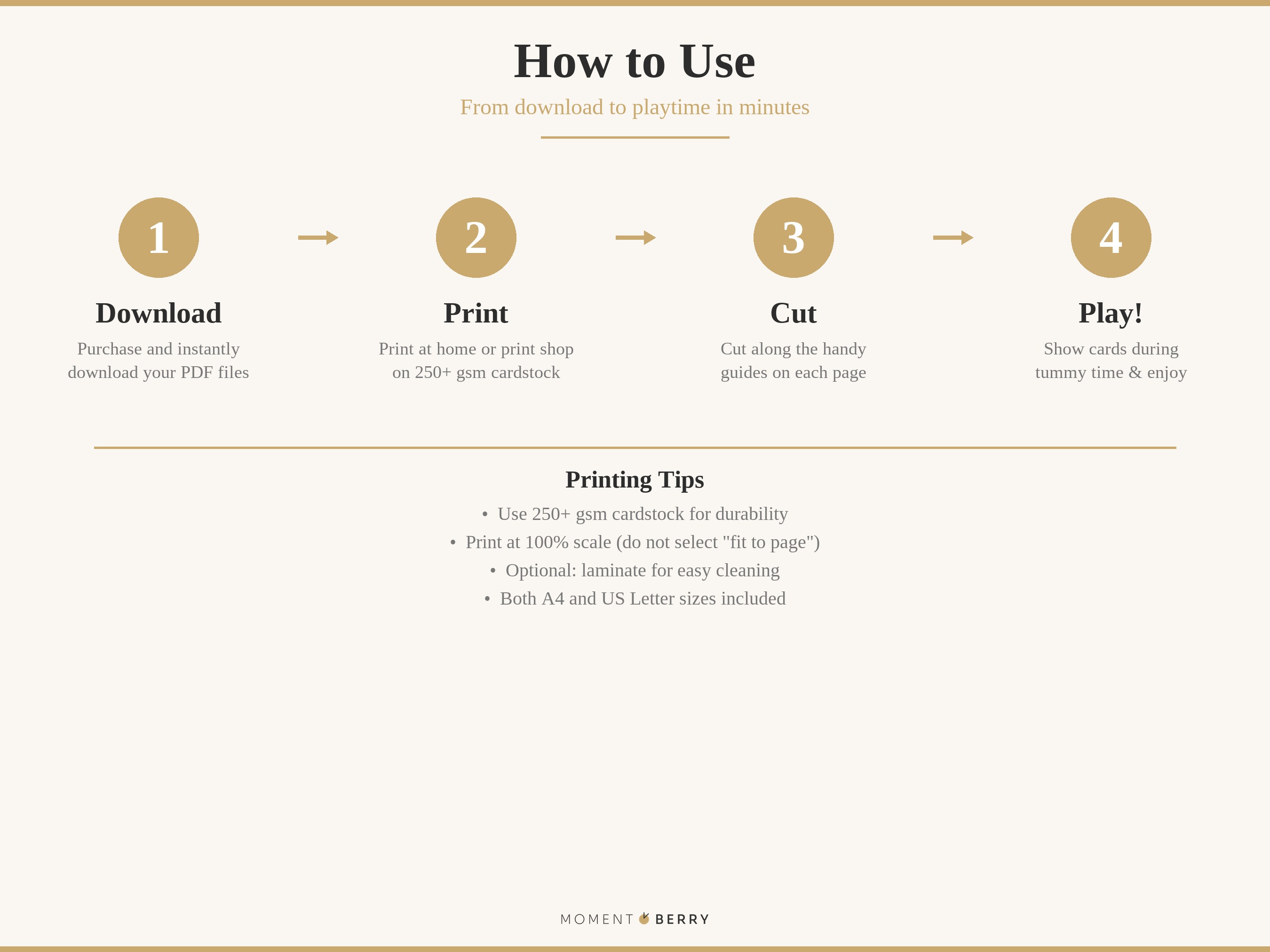 How to Use

From download to playtime in minutes

1

Download

Purchase and instantly download your PDF files

2

Print

Print at home or print shop on 250+ gsm cardstock

3

Cut

Cut along the handy guides on each page

4

Play!

Show cards during tummy time & enjoy

Printing Tips

• Use 250+ gsm cardstock for durability
• Print at 100% scale (do not select "fit to page")
• Optional: laminate for easy cleaning
• Both A4 and US Letter sizes included

MOMENT BERRY