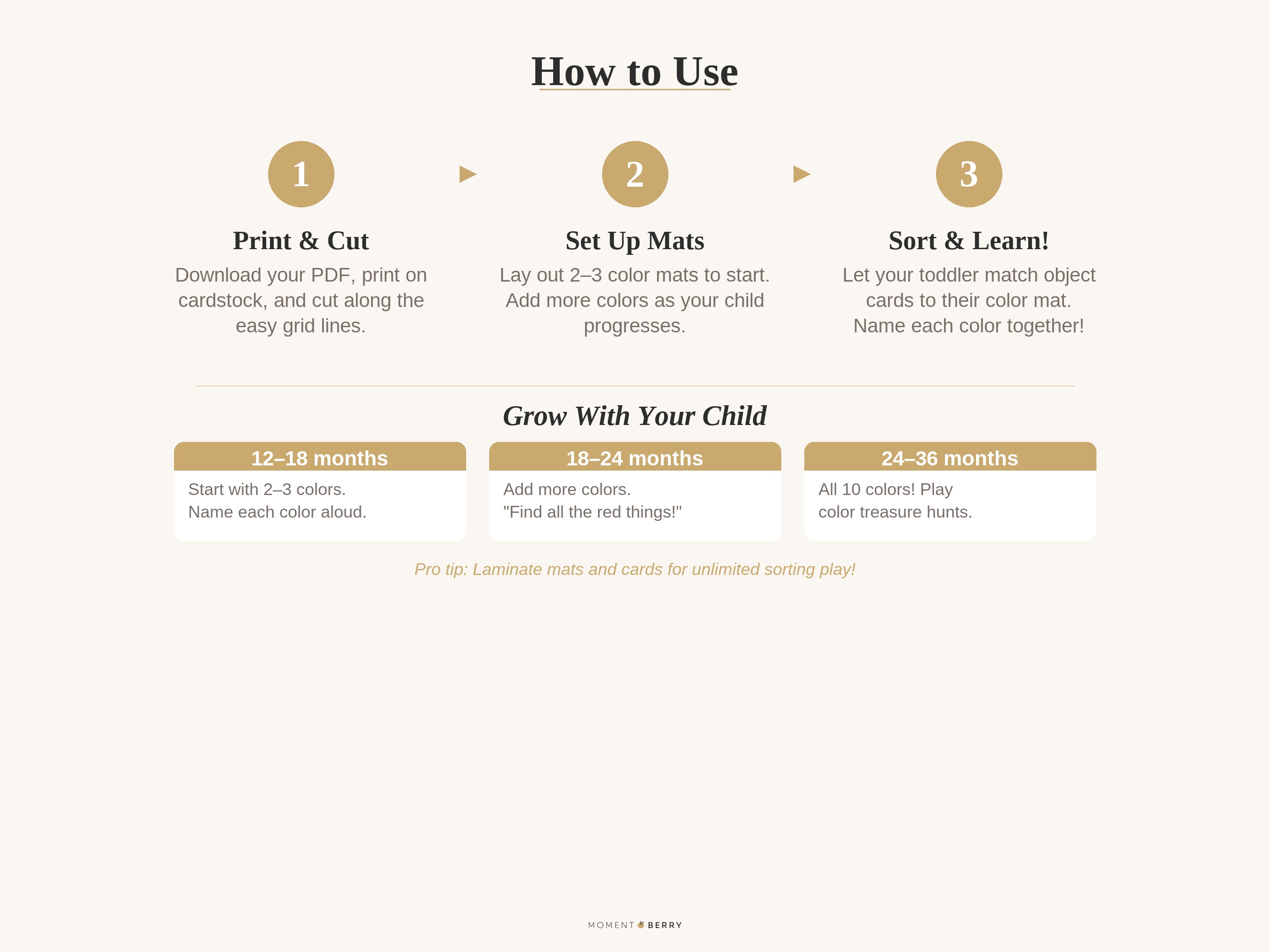 How to Use

1

Print & Cut

Download your PDF, print on cardstock, and cut along the easy grid lines.

2

Set Up Mats

Lay out 2–3 color mats to start. Add more colors as your child progresses.

3

Sort & Learn!

Let your toddler match object cards to their color mat. Name each color together!

Grow With Your Child

12–18 months

Start with 2–3 colors.
Name each color aloud.

18–24 months

Add more colors.
"Find all the red things!"

24–36 months

All 10 colors! Play color treasure hunts.

Pro tip: Laminate mats and cards for unlimited sorting play!

MOMENT BERRY