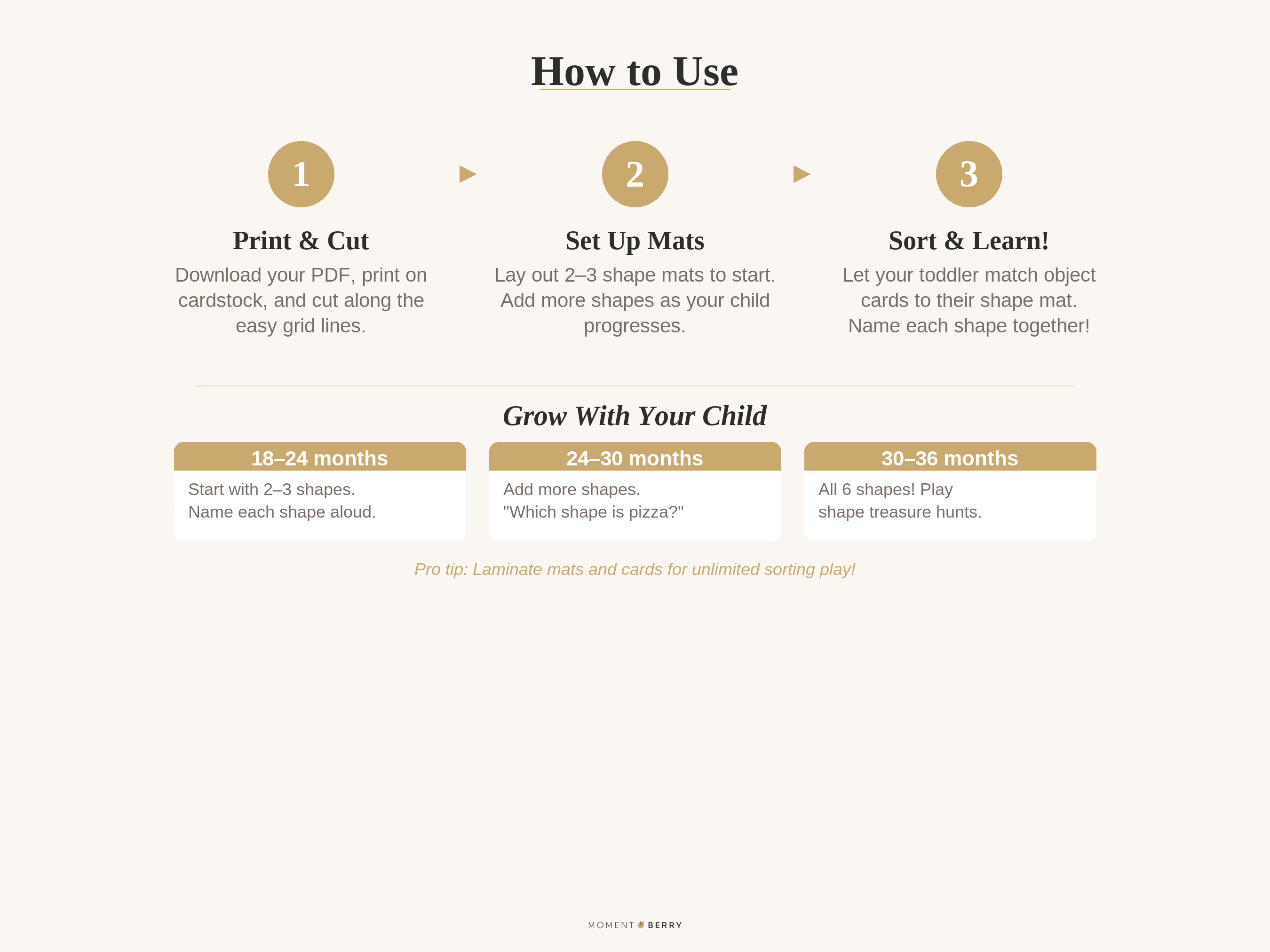 How to Use

1

Print & Cut

Download your PDF, print on cardstock, and cut along the easy grid lines.

2

Set Up Mats

Lay out 2–3 shape mats to start. Add more shapes as your child progresses.

3

Sort & Learn!

Let your toddler match object cards to their shape mat. Name each shape together!

Grow With Your Child

18–24 months

Start with 2–3 shapes.
Name each shape aloud.

24–30 months

Add more shapes.
"Which shape is pizza?"

30–36 months

All 6 shapes! Play
shape treasure hunts.

Pro tip: Laminate mats and cards for unlimited sorting play!

MOMENT BERRY