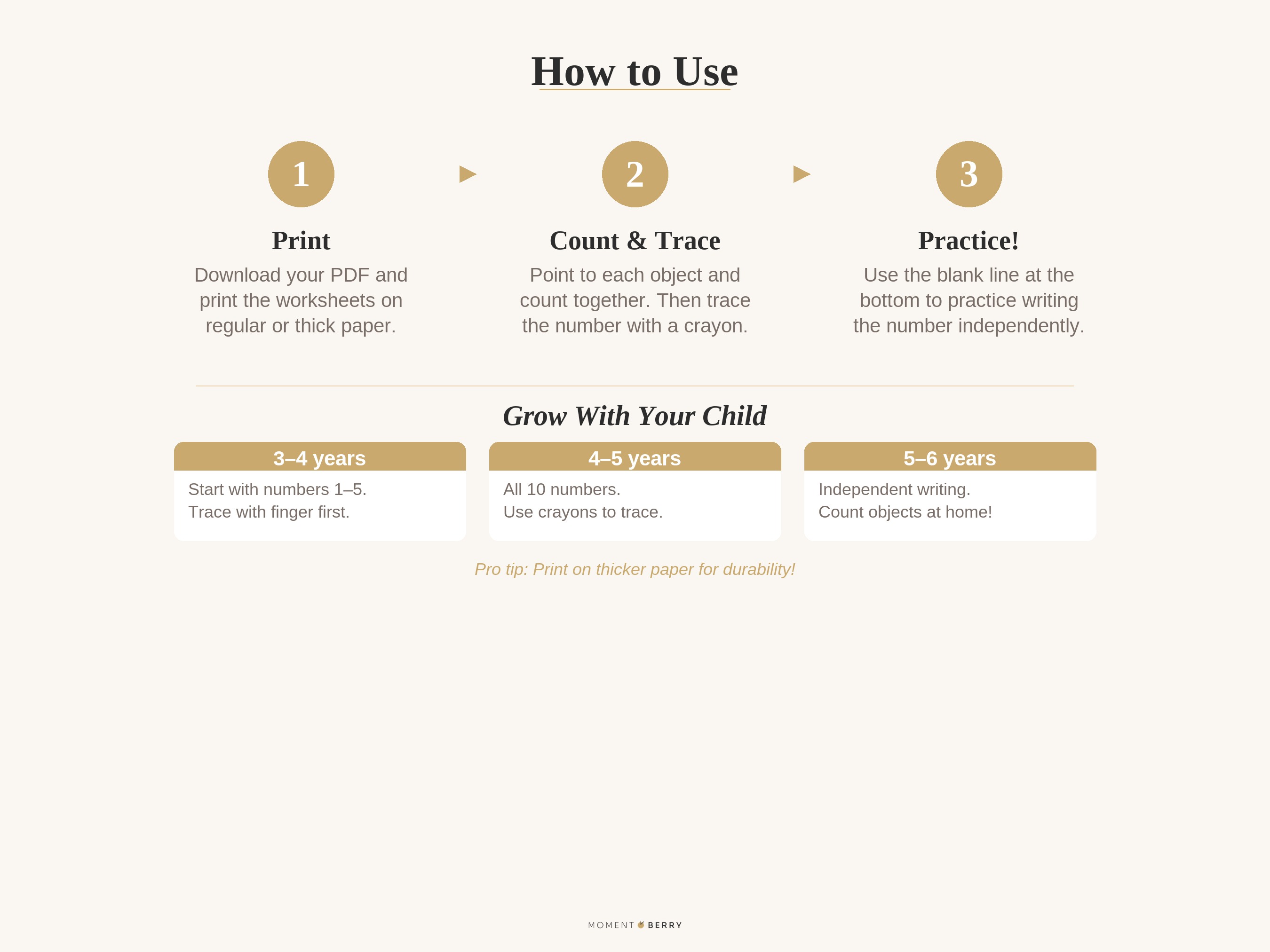 How to Use

1

Print

Download your PDF and print the worksheets on regular or thick paper.

2

Count & Trace

Point to each object and count together. Then trace the number with a crayon.

3

Practice!

Use the blank line at the bottom to practice writing the number independently.

Grow With Your Child

3–4 years

Start with numbers 1–5.
Trace with finger first.

4–5 years

All 10 numbers.
Use crayons to trace.

5–6 years

Independent writing.
Count objects at home!

Pro tip: Print on thicker paper for durability!

MOMENT BERRY